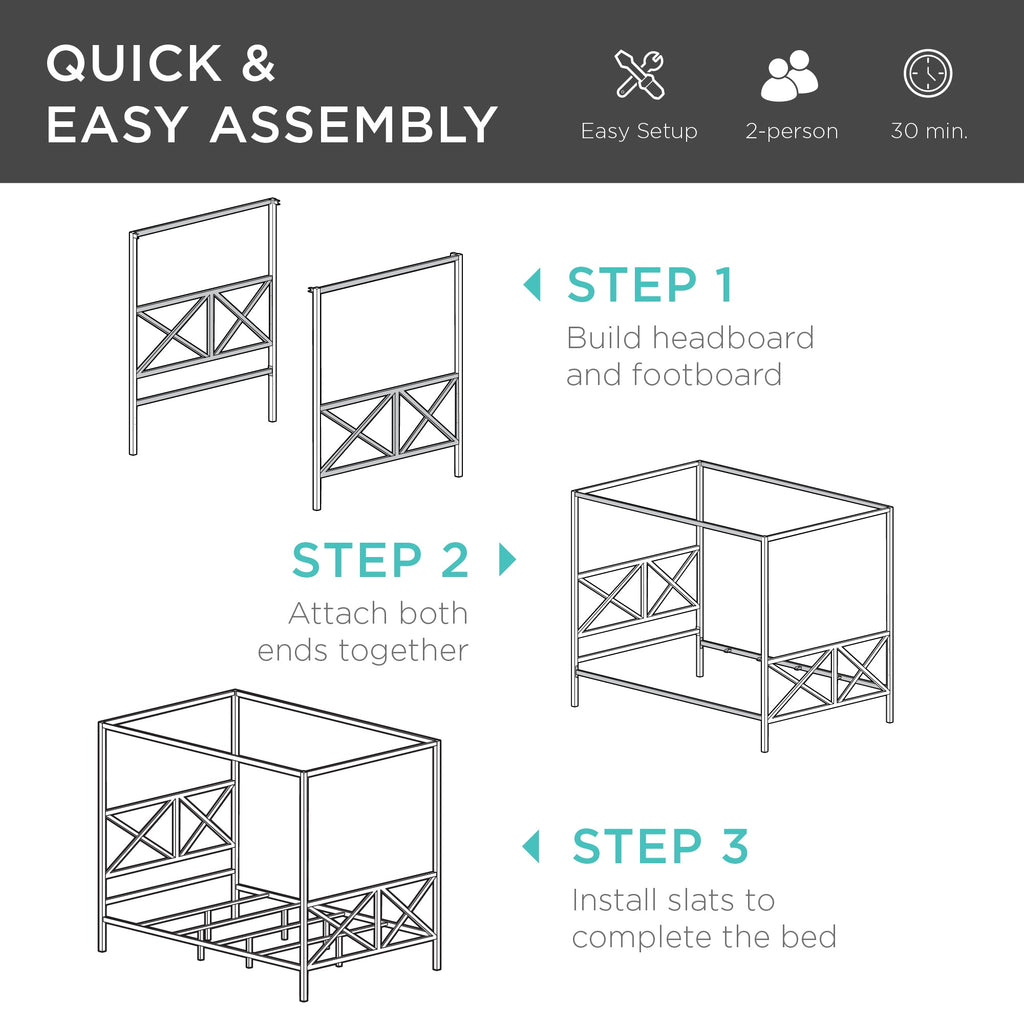 QUICK &
EASY ASSEMBLY

Easy Setup

2-person

30 min.

STEP 1
Build headboard and footboard

STEP 2
Attach both ends together

STEP 3
Install slats to complete the bed