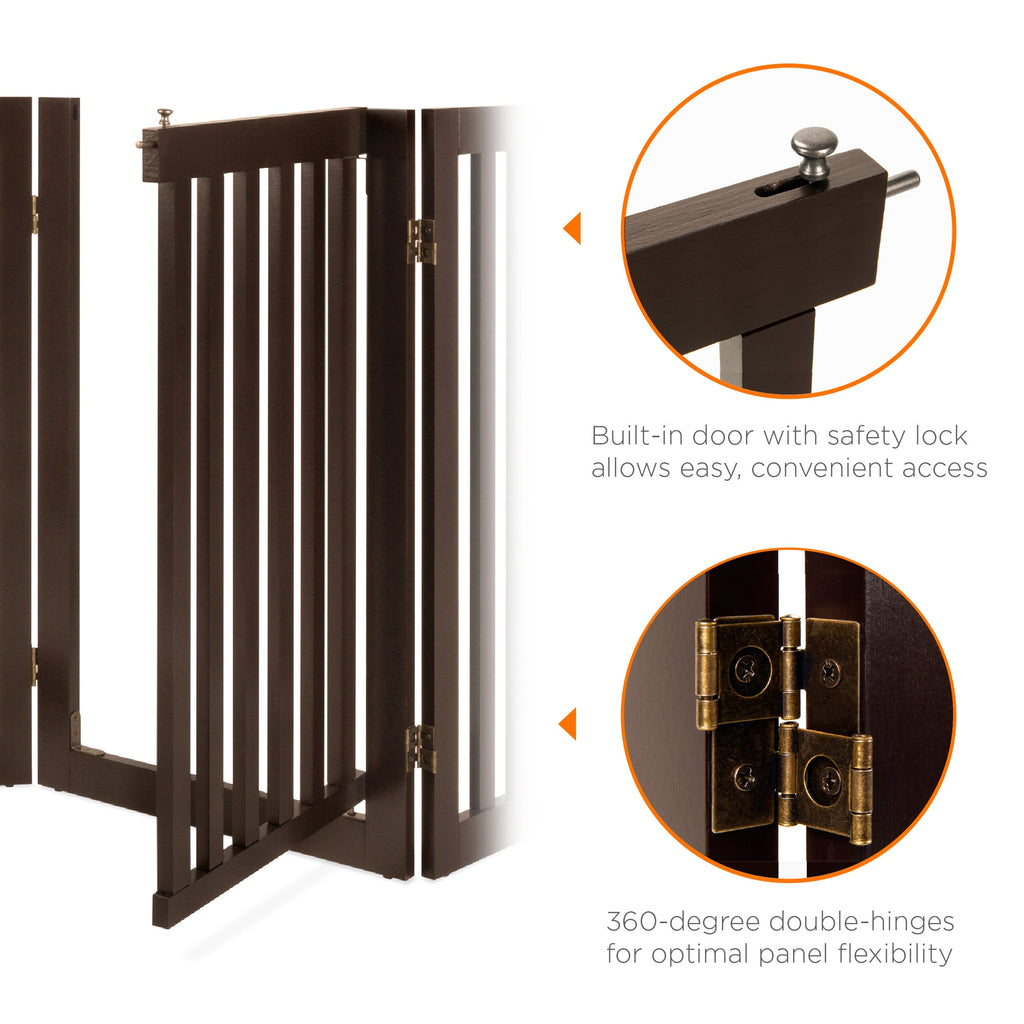 Built-in door with safety lock allows easy, convenient access

360-degree double-hinges for optimal panel flexibility