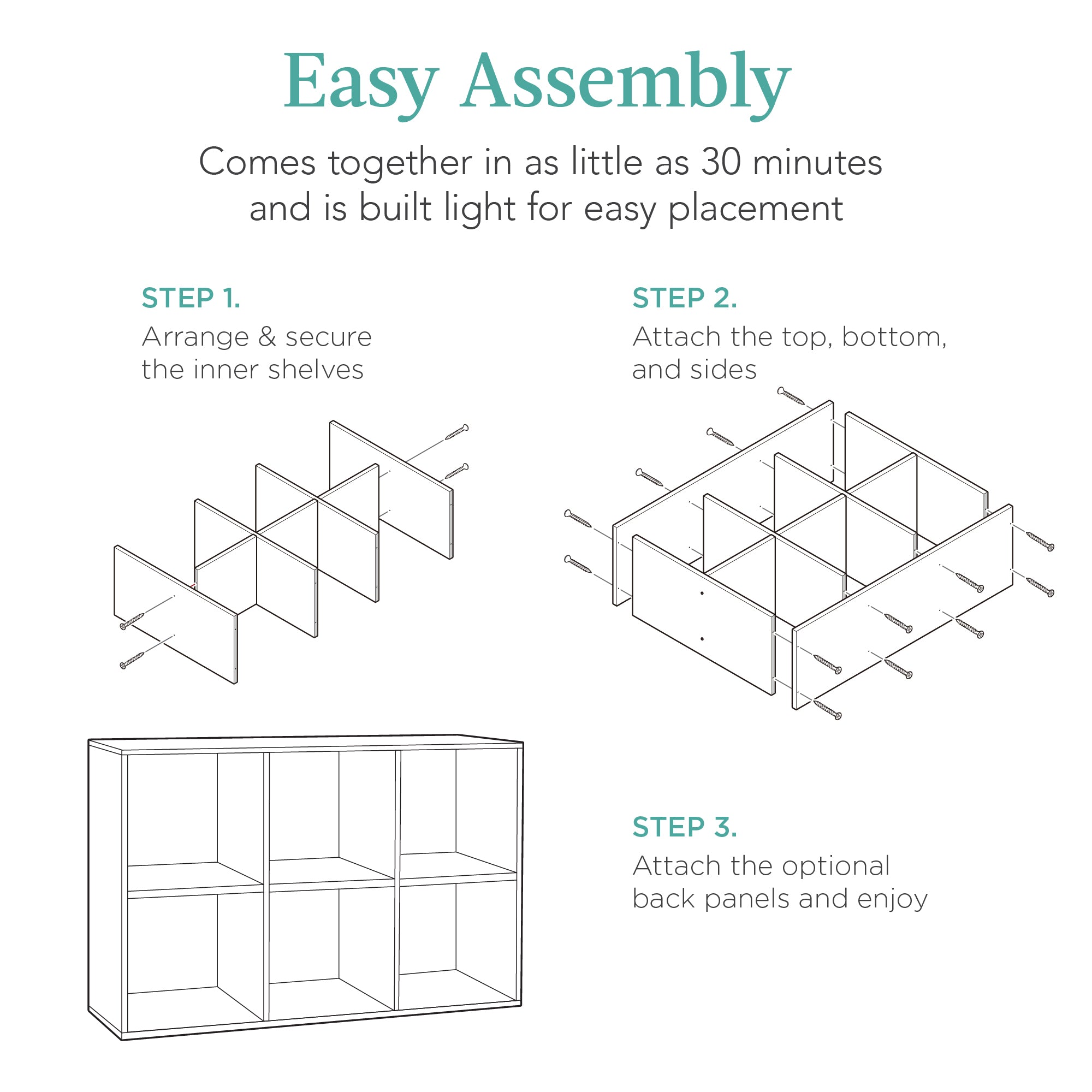 Easy Assembly

Comes together in as little as 30 minutes and is built light for easy placement

STEP 1.
Arrange & secure the inner shelves

STEP 2.
Attach the top, bottom, and sides

STEP 3.
Attach the optional back panels and enjoy