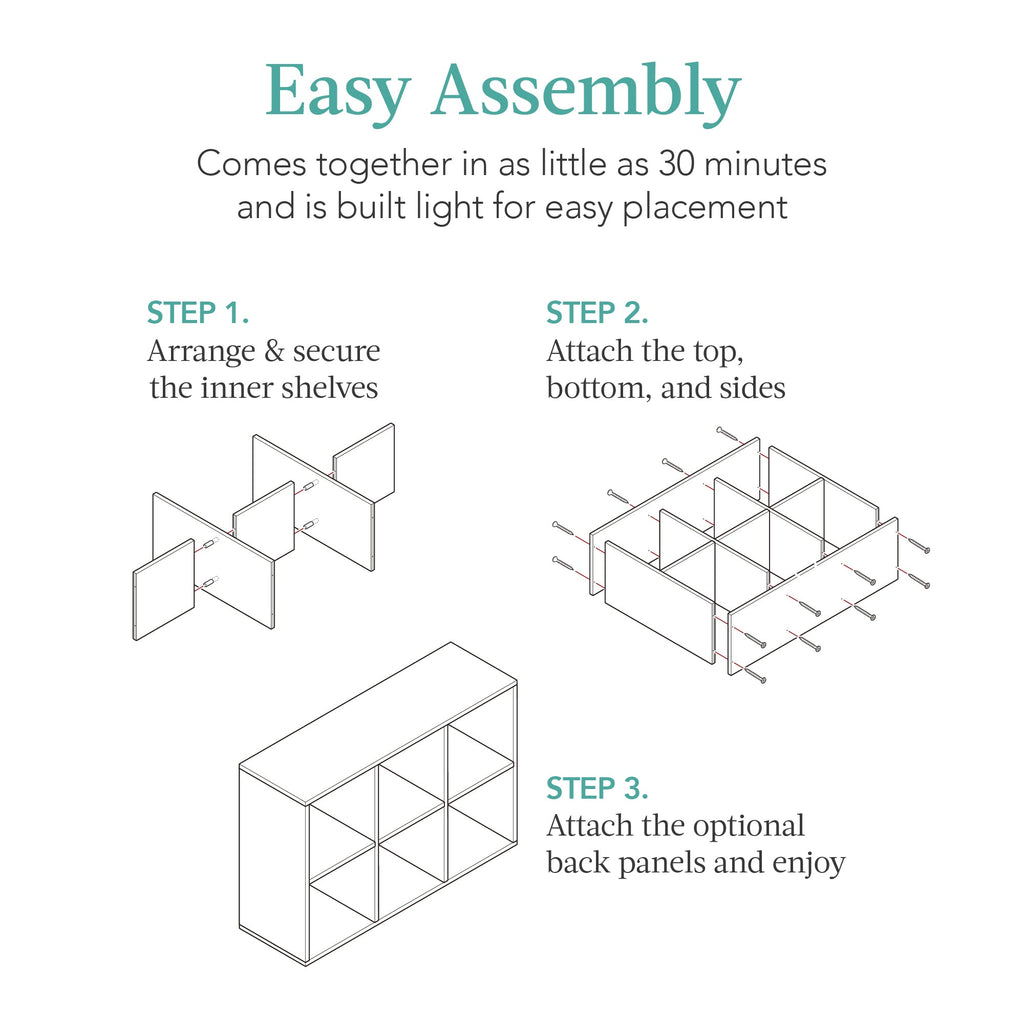 Easy Assembly

Comes together in as little as 30 minutes and is built light for easy placement

STEP 1.
Arrange & secure the inner shelves

STEP 2.
Attach the top, bottom, and sides

STEP 3.
Attach the optional back panels and enjoy