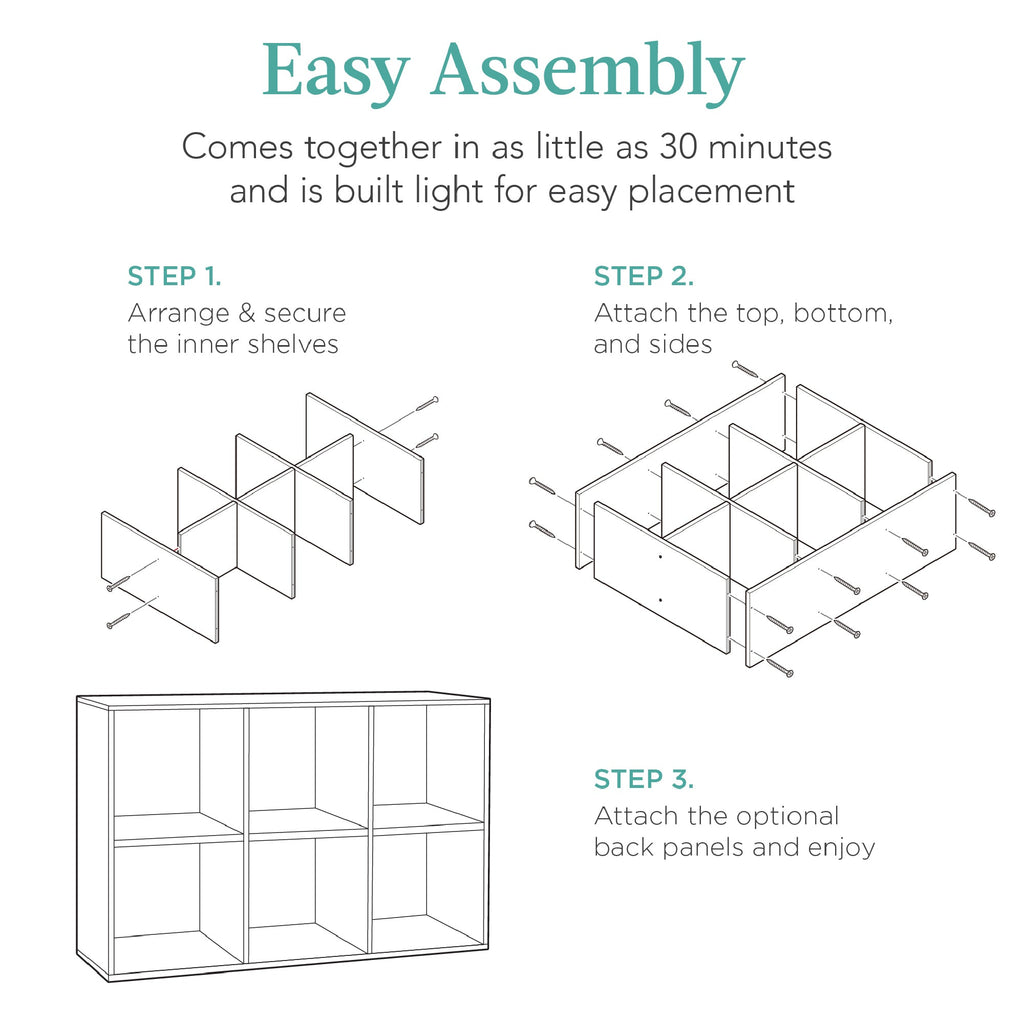 Easy Assembly

Comes together in as little as 30 minutes and is built light for easy placement

STEP 1.
Arrange & secure the inner shelves

STEP 2.
Attach the top, bottom, and sides

STEP 3.
Attach the optional back panels and enjoy