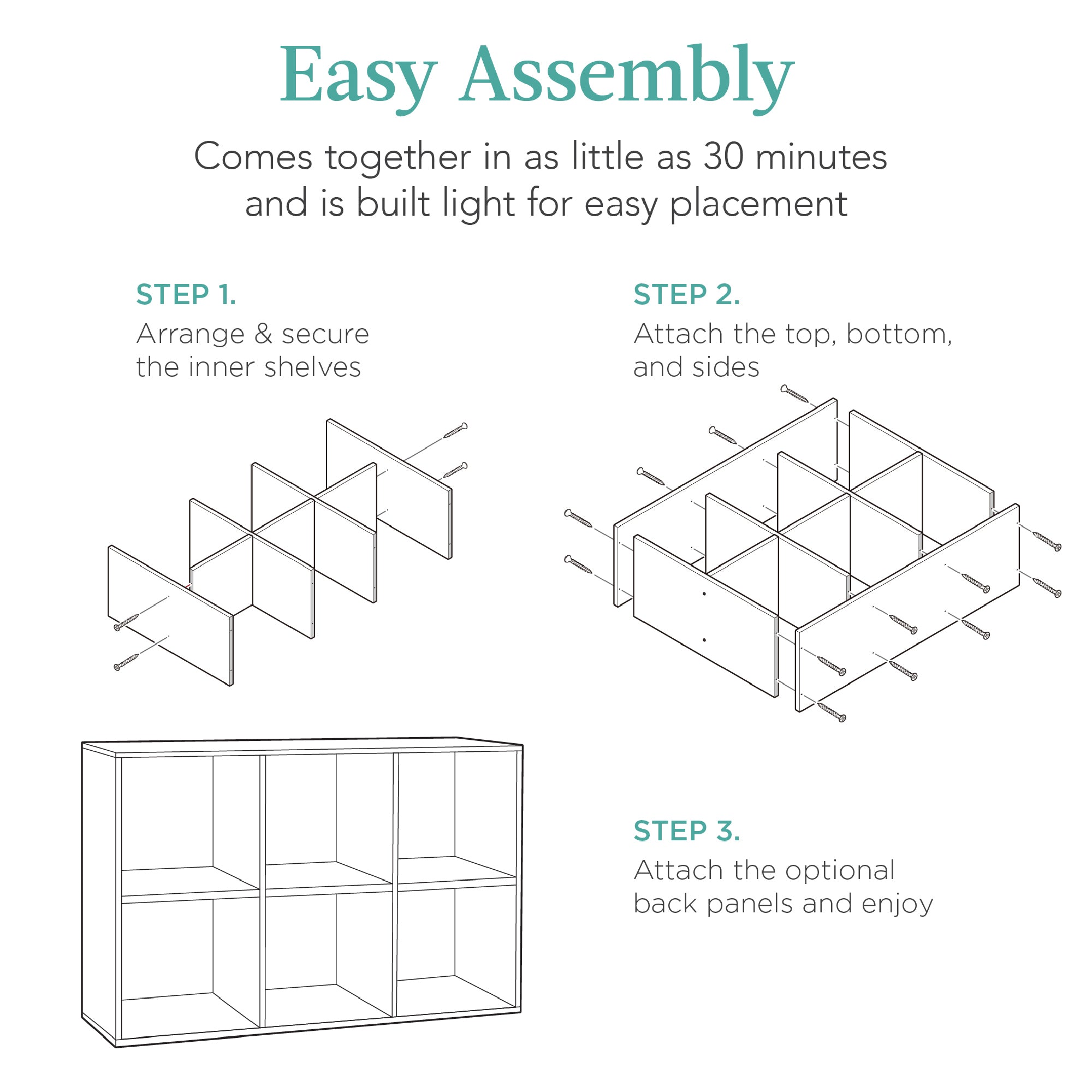 Easy Assembly

Comes together in as little as 30 minutes and is built light for easy placement

STEP 1.
Arrange & secure the inner shelves

STEP 2.
Attach the top, bottom, and sides

STEP 3.
Attach the optional back panels and enjoy