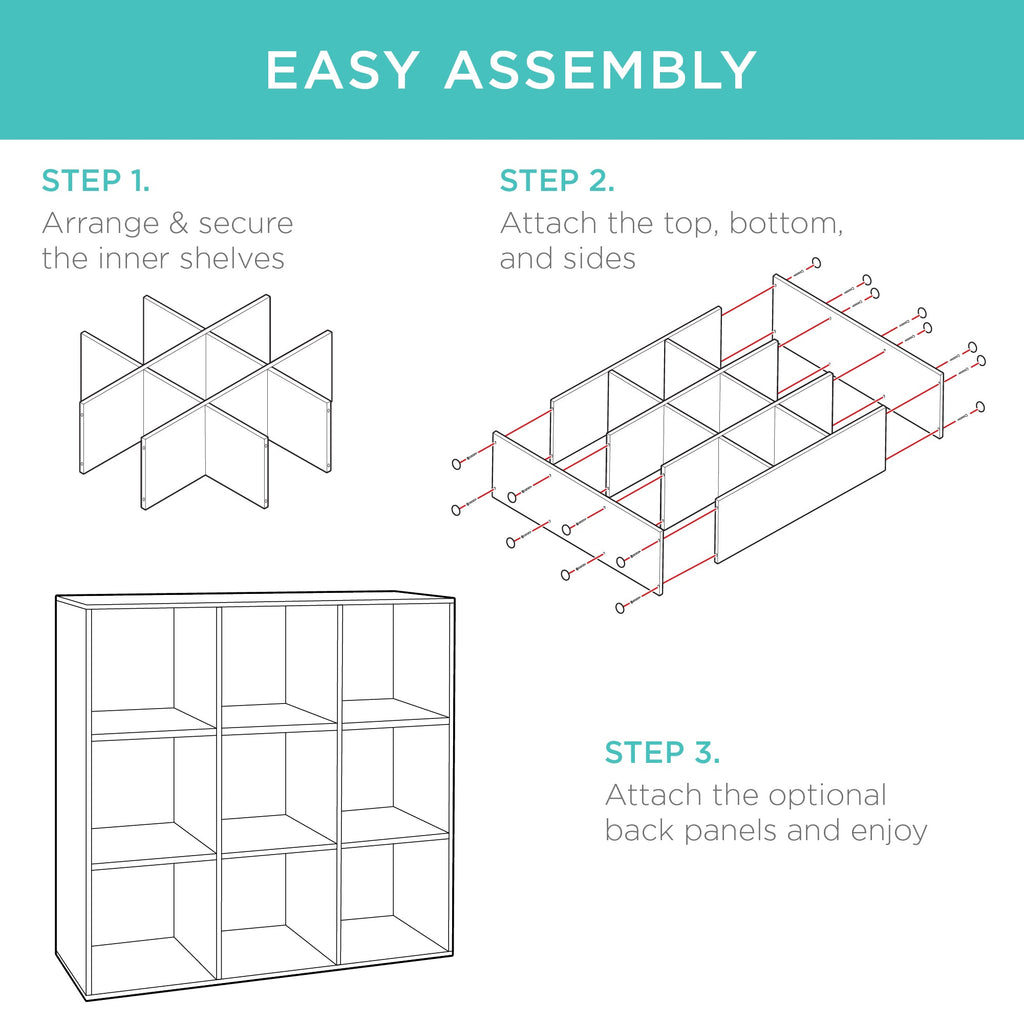 EASY ASSEMBLY

STEP 1.
Arrange & secure the inner shelves

STEP 2.
Attach the top, bottom, and sides

STEP 3.
Attach the optional back panels and enjoy