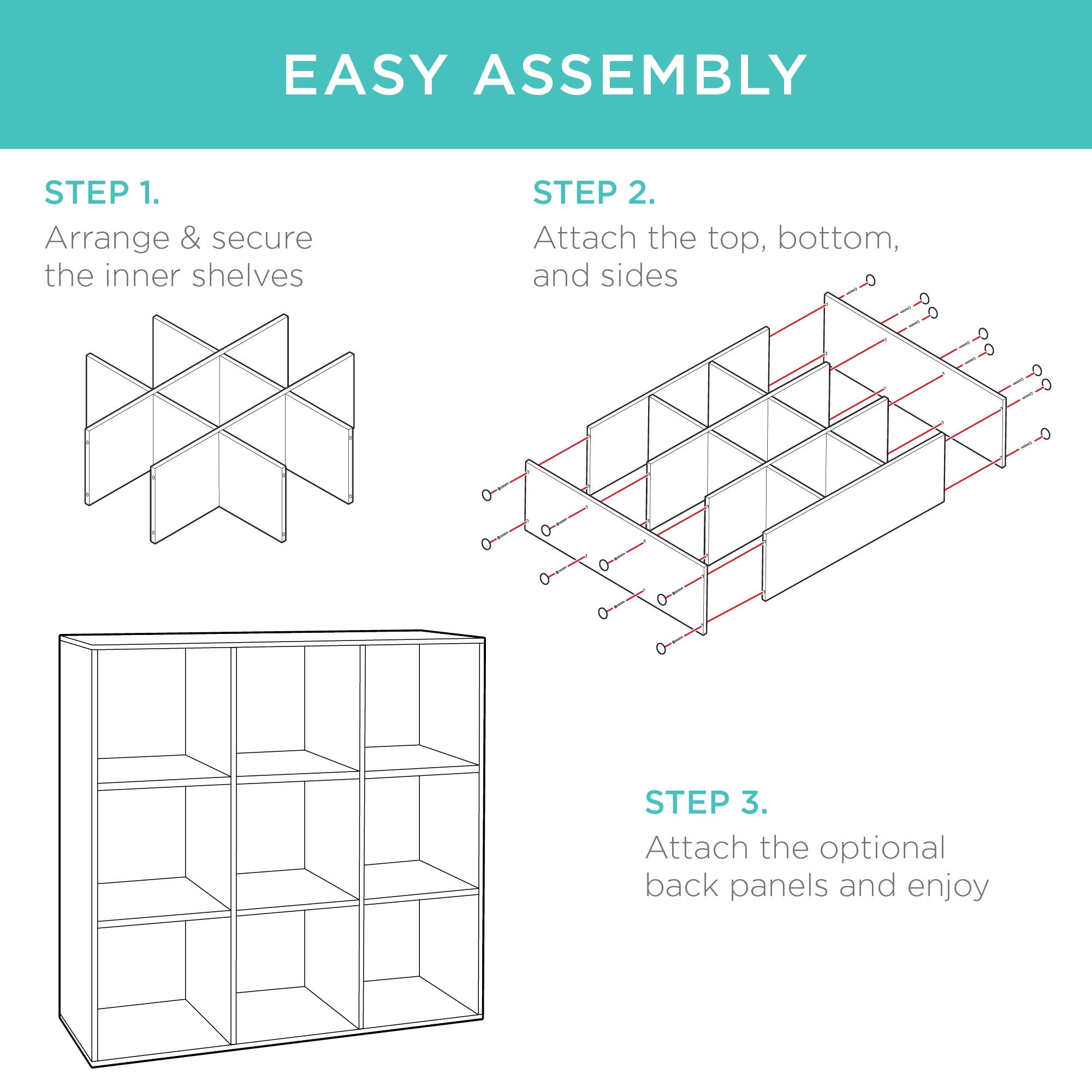 EASY ASSEMBLY

STEP 1.
Arrange & secure the inner shelves

STEP 2.
Attach the top, bottom, and sides

STEP 3.
Attach the optional back panels and enjoy