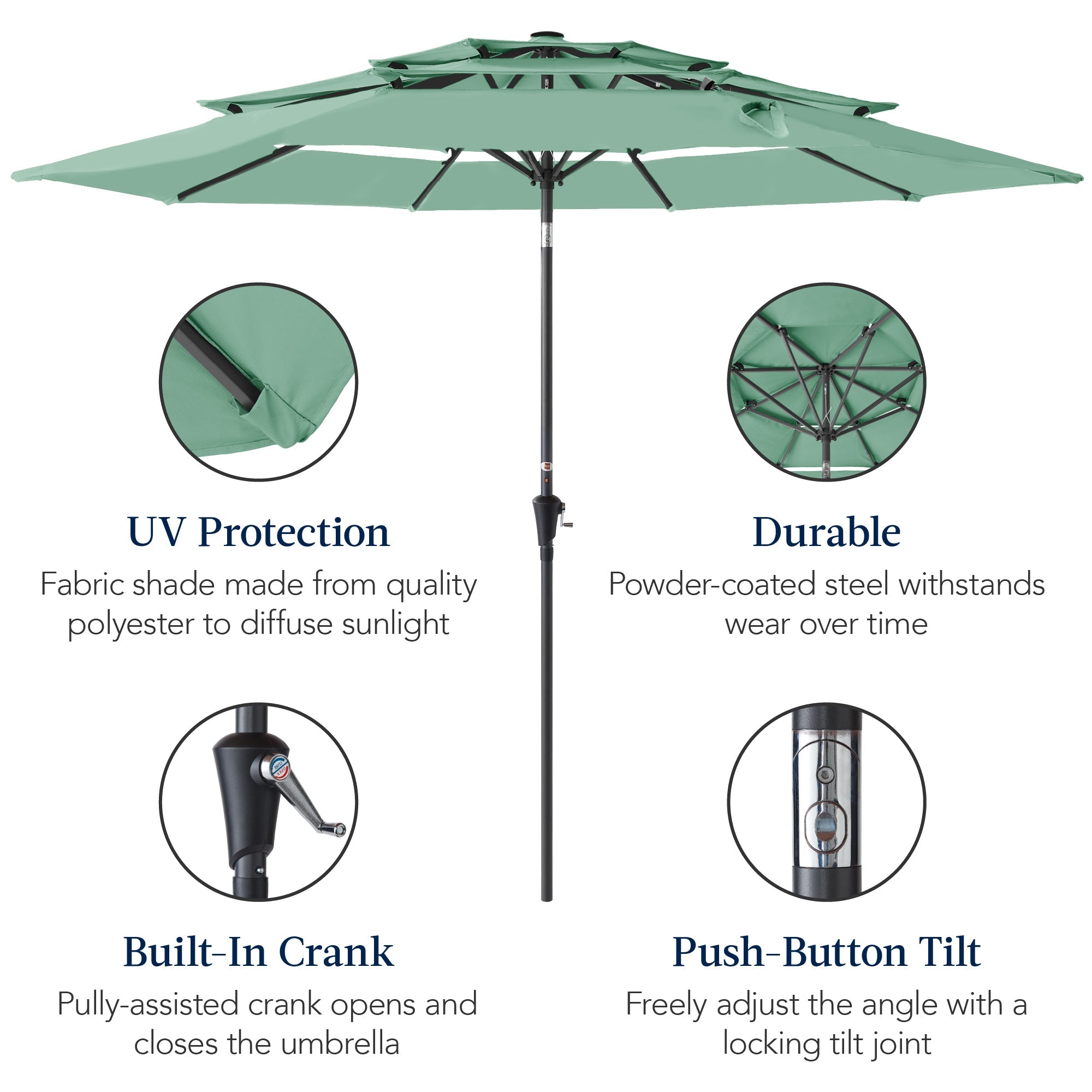 UV Protection
Fabric shade made from quality polyester to diffuse sunlight

Durable
Powder-coated steel withstands wear over time

Built-In Crank
Pully-assisted crank opens and closes the umbrella

Push-Button Tilt
Freely adjust the angle with a locking tilt joint